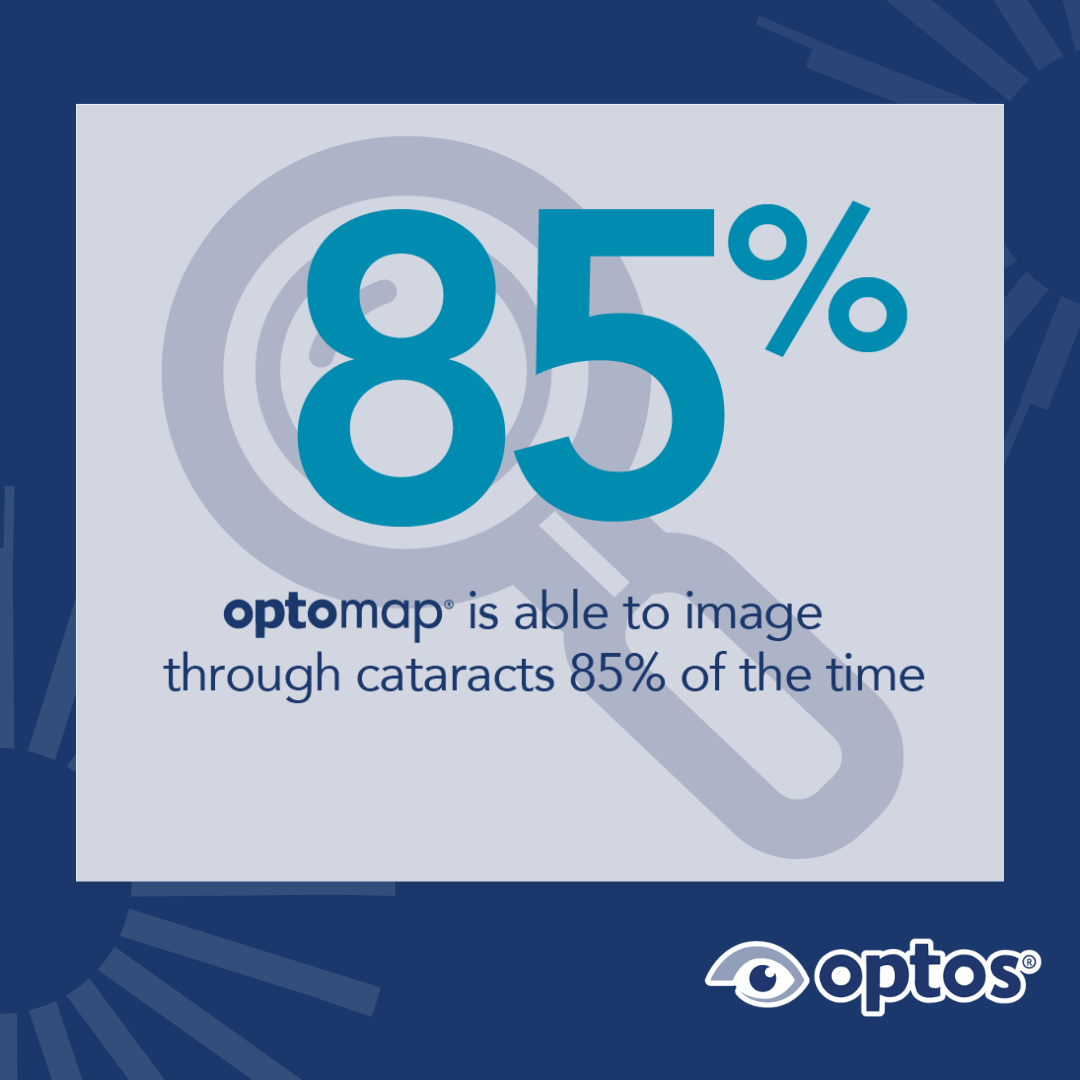 85%

optomap® is able to image through cataracts 85% of the time

optos®